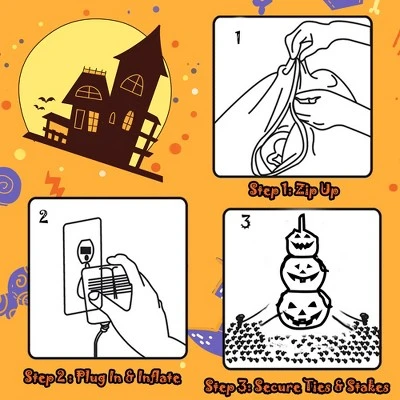 1

Step 1: Zip Up

2

Step 2 : Plug In & Inflate

3

Step 3: Secure Ties & Stakes